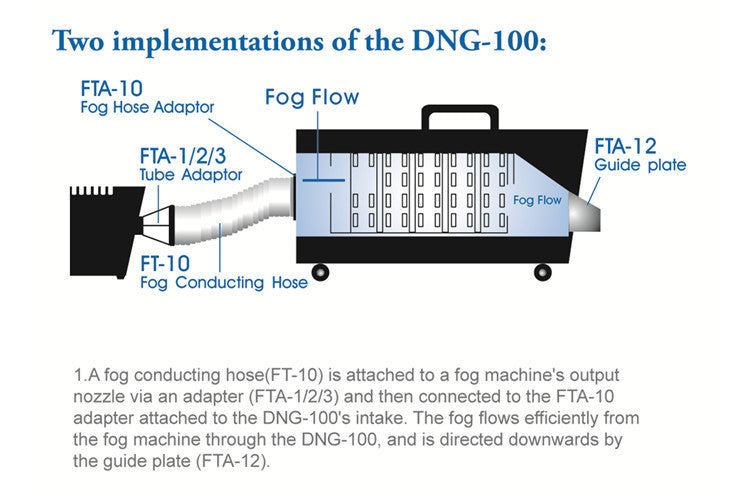 Two implementations of the DNG-100:

FTA-10
Fog Hose Adaptor

Fog Flow

FTA-1/2/3
Tube Adaptor

FTA-12
Guide plate

Fog Flow

FT-10
Fog Conducting Hose

1.A fog conducting hose(FT-10) is attached to a fog machine's output nozzle via an adapter (FTA-1/2/3) and then connected to the FTA-10 adapter attached to the DNG-100's intake. The fog flows efficiently from the fog machine through the DNG-100, and is directed downwards by the guide plate (FTA-12).