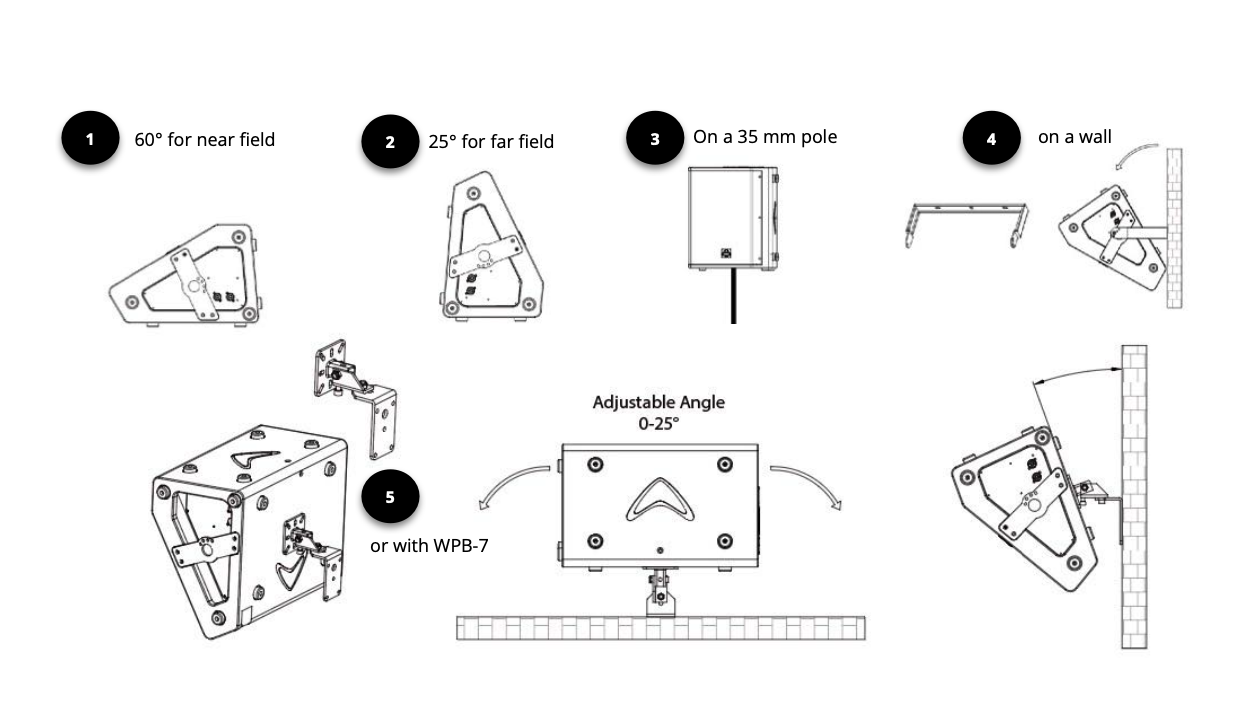 1 60° for near field

2 25° for far field

3 On a 35 mm pole

4 on a wall

5 or with WPB-7

Adjustable Angle
0-25°